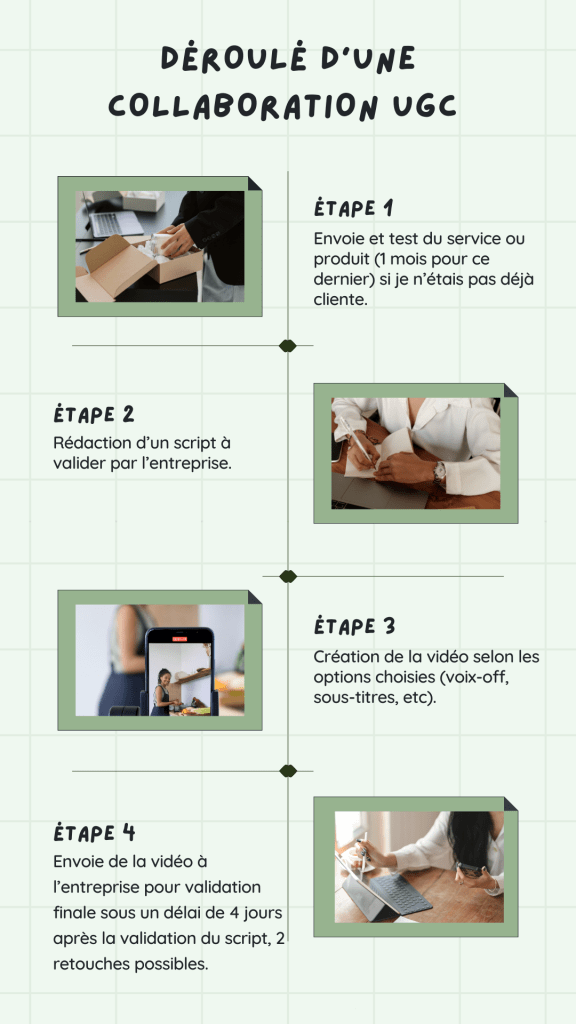 DÉROULÉ D'UNE COLLABORATION UGC

ÉTAPE 1
Envoie et test du service ou produit (1 mois pour ce dernier) si je n'étais pas déjà cliente.

ÉTAPE 2
Rédaction d'un script à valider par l'entreprise.

ÉTAPE 3
Création de la vidéo selon les options choisies (voix-off, sous-titres, etc).

ÉTAPE 4
Envoie de la vidéo à l'entreprise pour validation finale sous un délai de 4 jours après la validation du script, 2 retouches possibles.